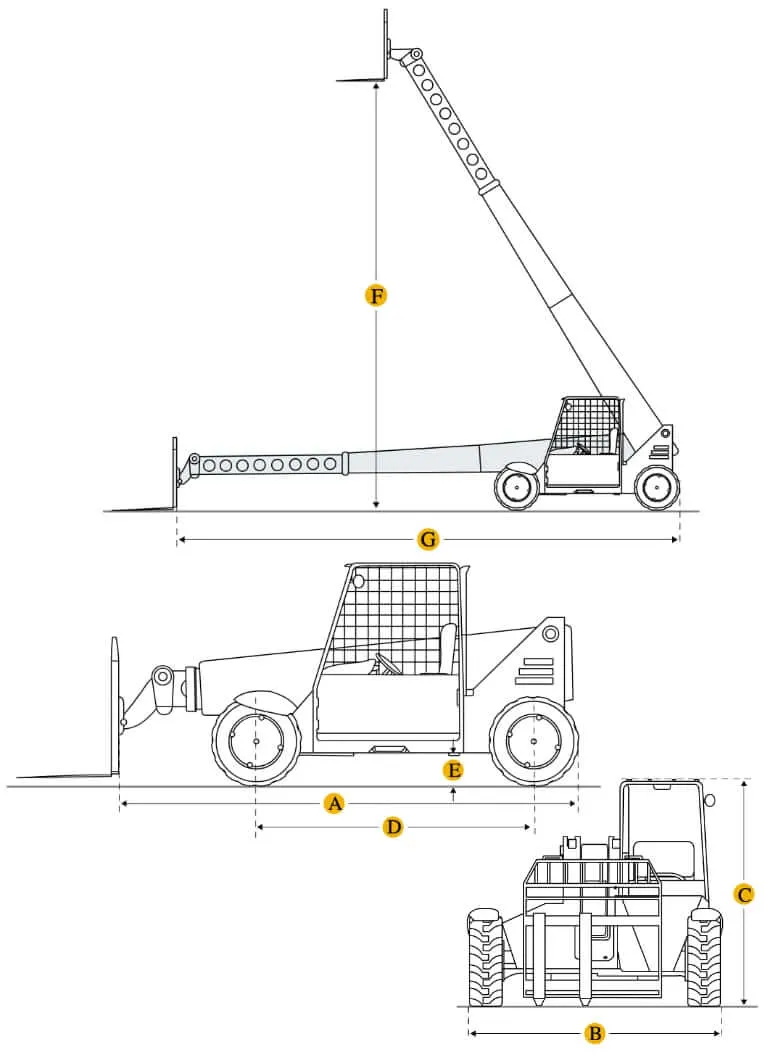 F

G

E

A

D

C

B